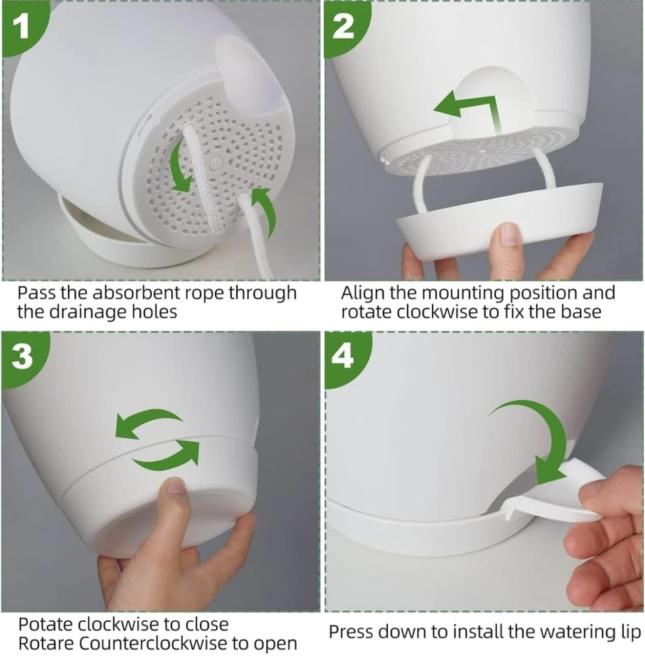 1

Pass the absorbent rope through the drainage holes

2

Align the mounting position and rotate clockwise to fix the base

3

Potate clockwise to close
Rotare Counterclockwise to open

4

Press down to install the watering lip